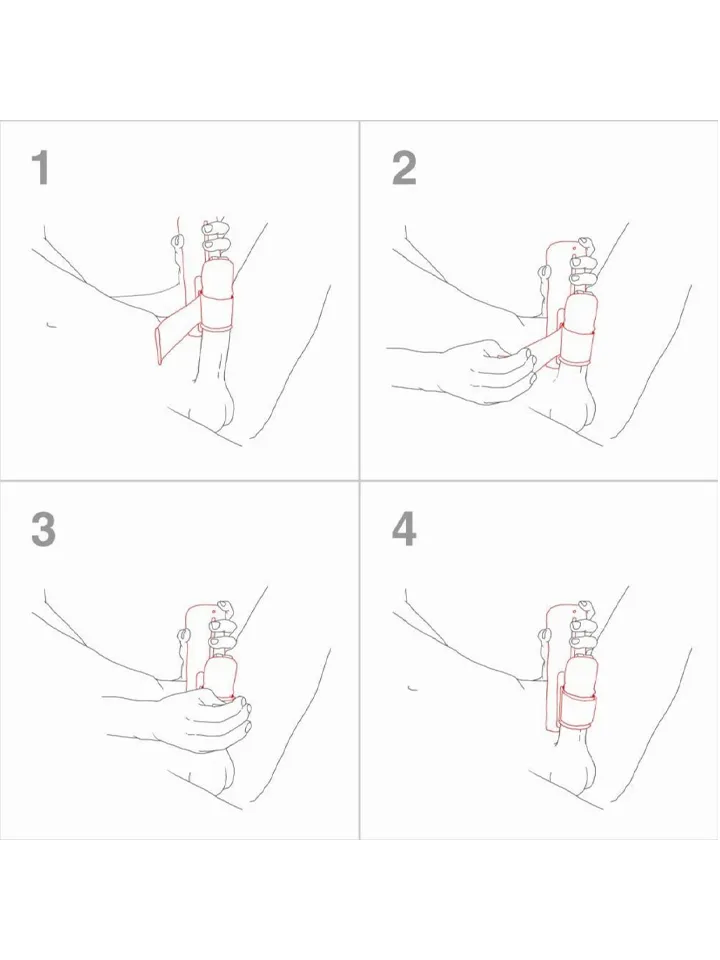 1

2

3

4