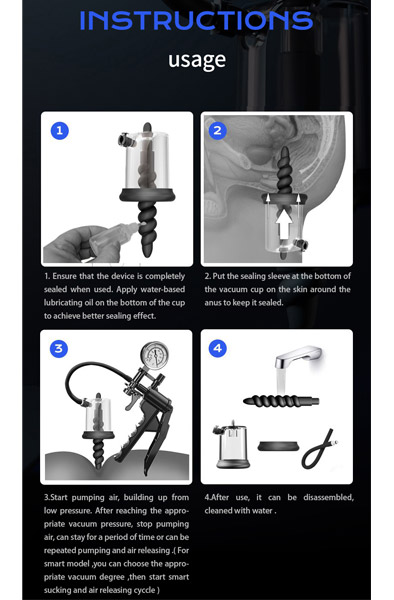 INSTRUCTIONS

usage

1

2

1. Ensure that the device is completely sealed when used. Apply water-based lubricating oil on the bottom of the cup to achieve better sealing effect.

2. Put the sealing sleeve at the bottom of the vacuum cup on the skin around the anus to keep it sealed.

3

4

3.Start pumping air, building up from low pressure. After reaching the appropriate vacuum pressure, stop pumping air, can stay for a period of time or can be repeated pumping and air releasing .( For smart model ,you can choose the appropriate vacuum degree ,then start smart sucking and air releasing cycle )

4.After use, it can be disassembled, cleaned with water .