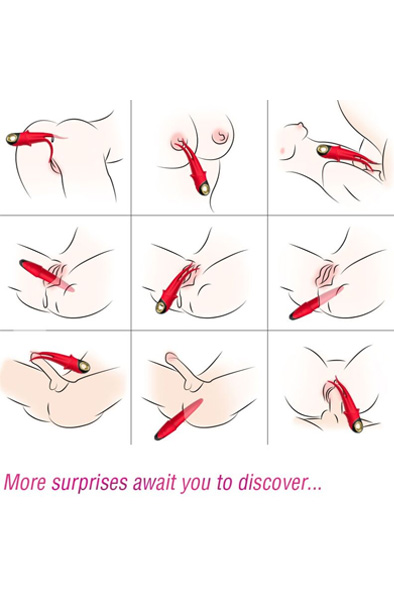 More surprises await you to discover...